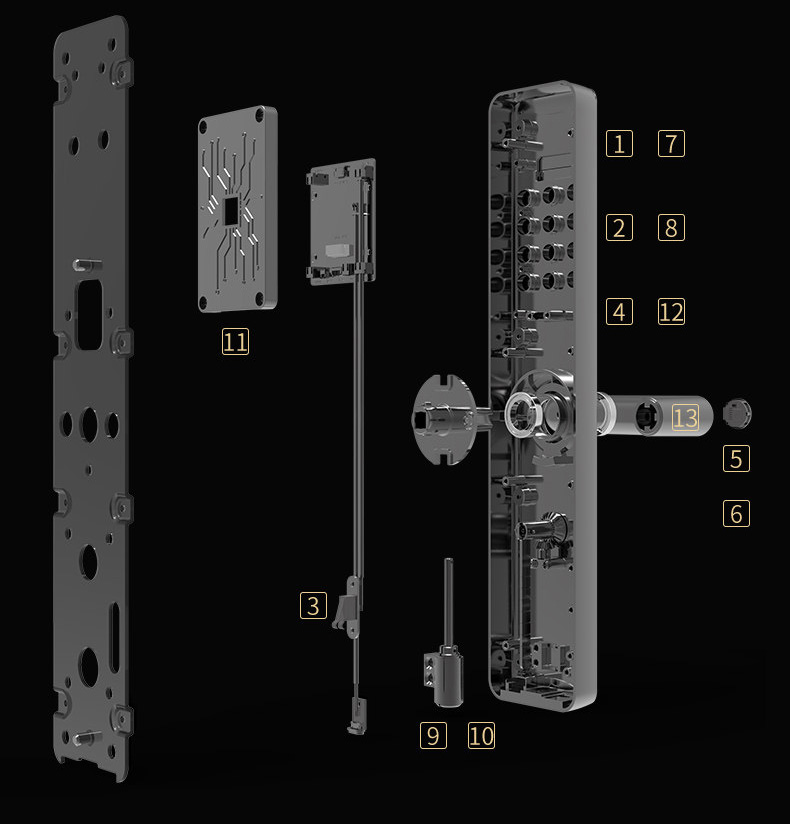 1 7
2 8
4 12
11
13
5
6
3
9 10