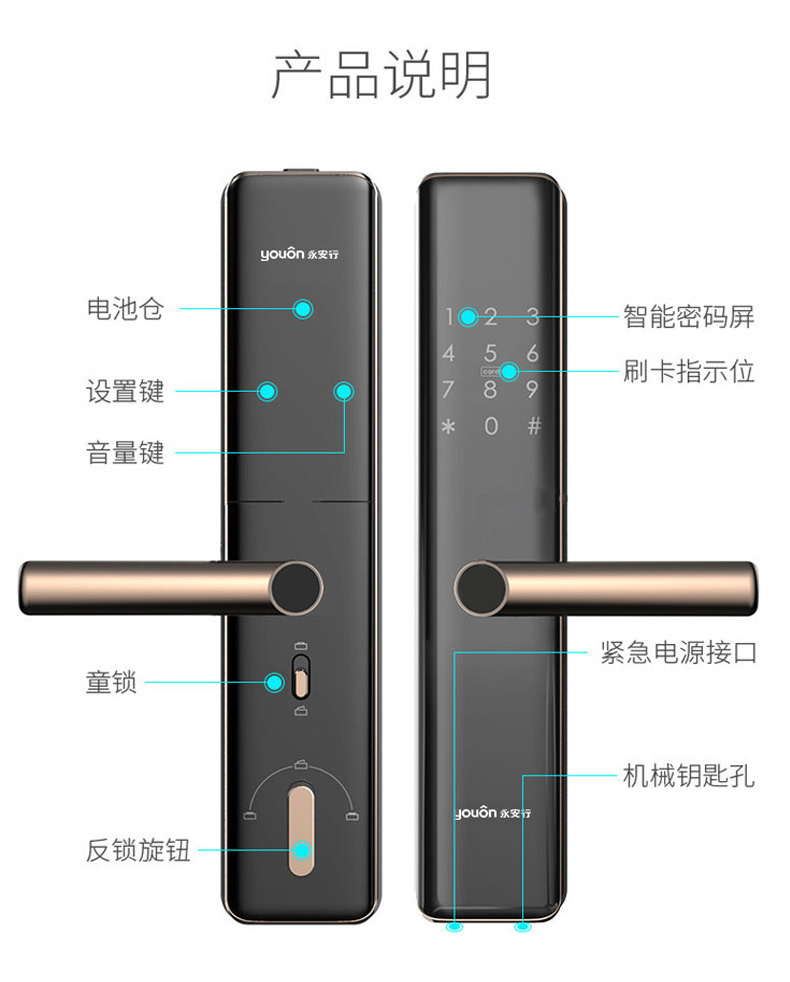 产品说明

youôn 永安行

电池仓

设置键

音量键

童锁

反锁旋钮

1 2 3
4 5 6
card
7 8 9
* 0 #

智能密码屏

刷卡指示位

紧急电源接口

机械钥匙孔

youôn 永安行